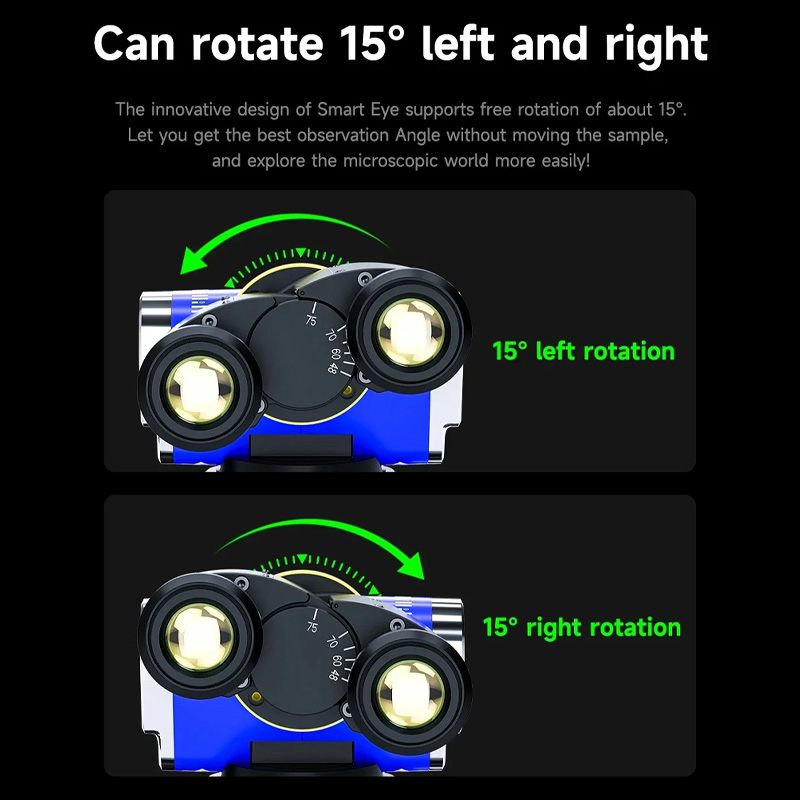 Can rotate 15° left and right

The innovative design of Smart Eye supports free rotation of about 15°. Let you get the best observation Angle without moving the sample, and explore the microscopic world more easily!

75
70
60
48

15° left rotation

75
70
60
48

15° right rotation